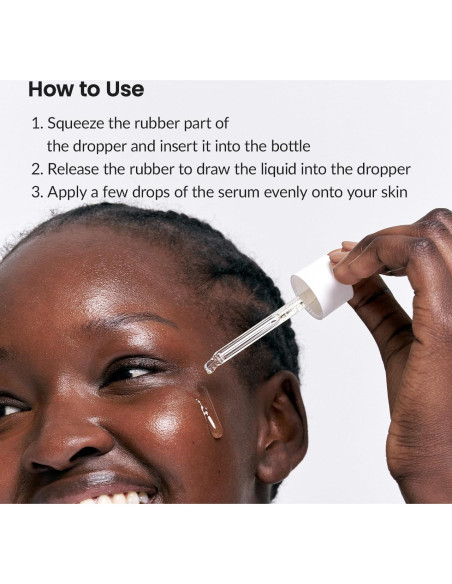 How to Use

1. Squeeze the rubber part of the dropper and insert it into the bottle
2. Release the rubber to draw the liquid into the dropper
3. Apply a few drops of the serum evenly onto your skin