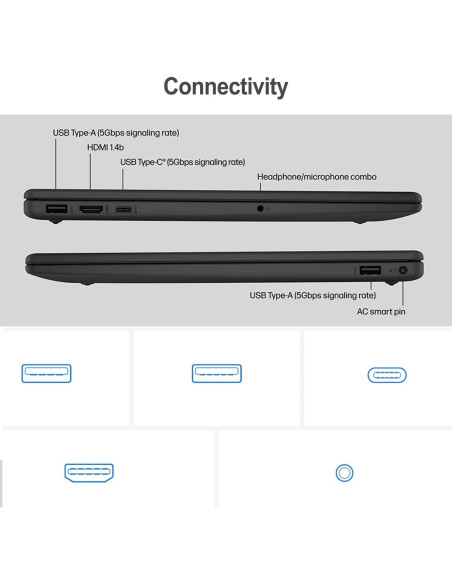 Connectivity

USB Type-A (5Gbps signaling rate)

HDMI 1.4b

USB Type-C® (5Gbps signaling rate)

Headphone/microphone combo

USB Type-A (5Gbps signaling rate)

AC smart pin