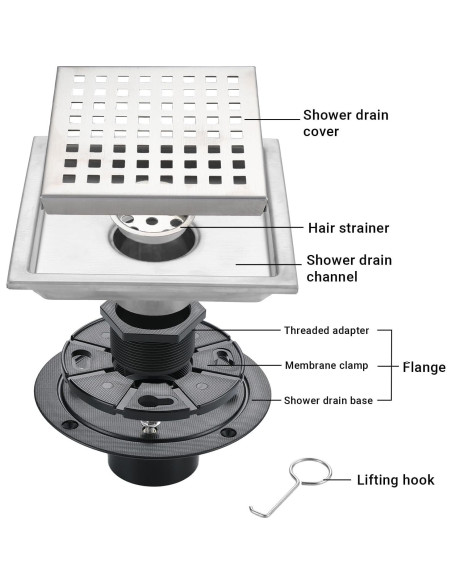 Shower drain cover

Hair strainer

Shower drain channel

Threaded adapter

Membrane clamp

Shower drain base

Flange

Lifting hook