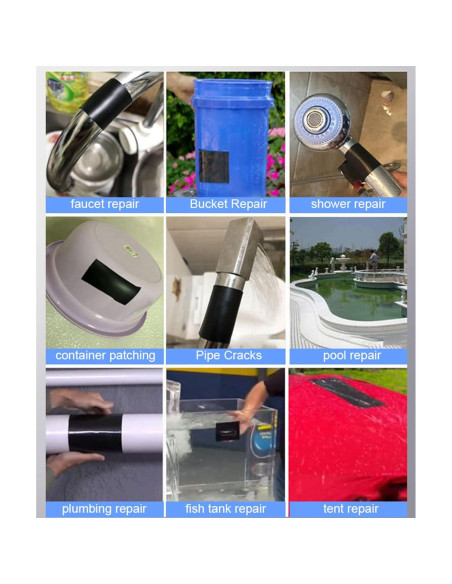 faucet repair
Bucket Repair
shower repair
container patching
Pipe Cracks
pool repair
plumbing repair
fish tank repair
tent repair