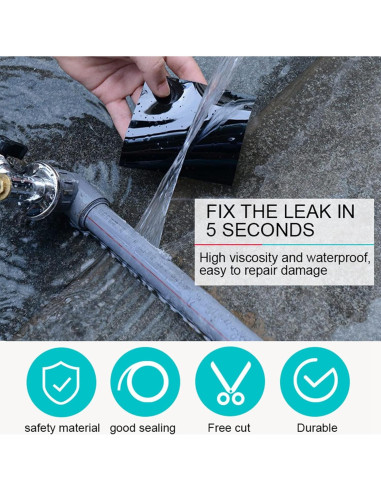 FIX THE LEAK IN 5 SECONDS

High viscosity and waterproof, easy to repair damage

safety material
good sealing
Free cut
Durable