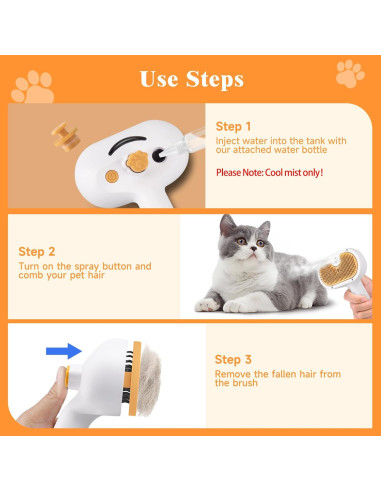 Use Steps

Step 1
Inject water into the tank with our attached water bottle

Please Note: Cool mist only!

Step 2
Turn on the spray button and comb your pet hair

Step 3
Remove the fallen hair from the brush