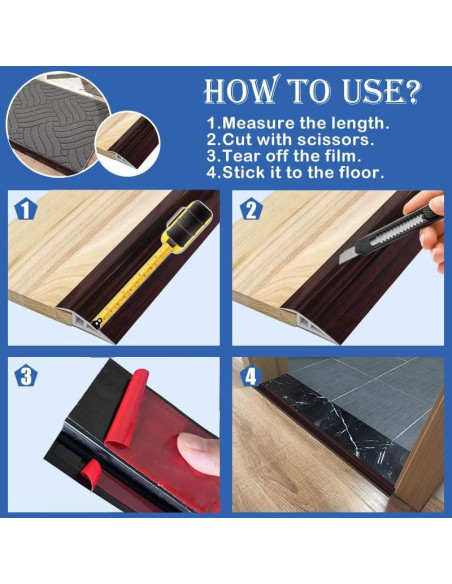 HOW TO USE?

1.Measure the length.
2.Cut with scissors.
3.Tear off the film.
4.Stick it to the floor.

1

2

3

4