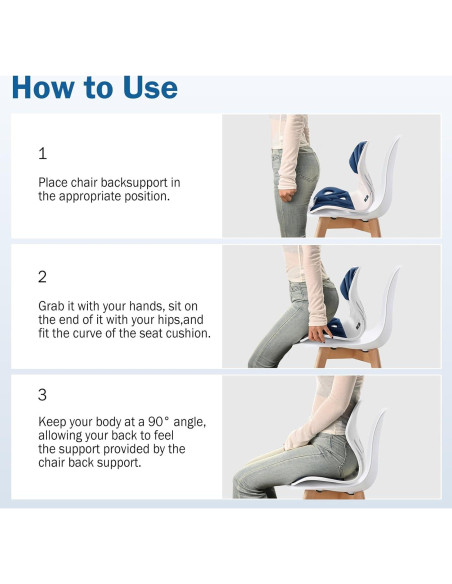 How to Use

1

Place chair backsupport in the appropriate position.

2

Grab it with your hands, sit on the end of it with your hips,and fit the curve of the seat cushion.

3

Keep your body at a 90° angle, allowing your back to feel the support provided by the chair back support.