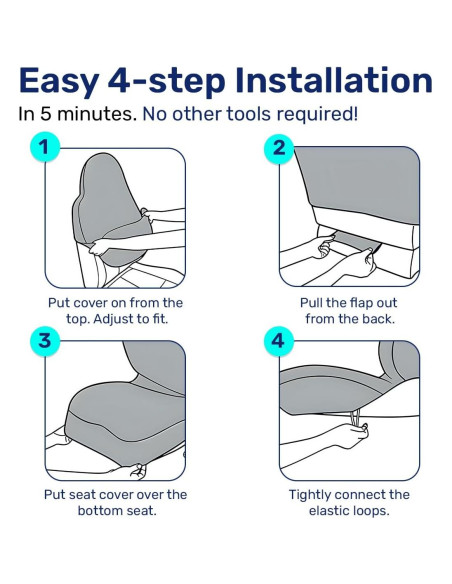 Easy 4-step Installation

In 5 minutes. No other tools required!

1

Put cover on from the top. Adjust to fit.

2

Pull the flap out from the back.

3

Put seat cover over the bottom seat.

4

Tightly connect the elastic loops.