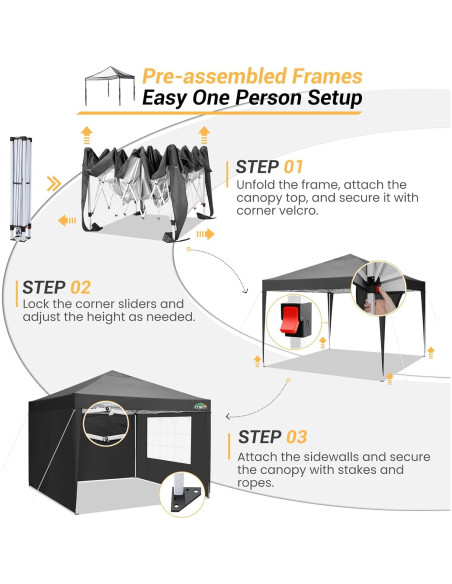 Pre-assembled Frames
Easy One Person Setup

STEP 01
Unfold the frame, attach the canopy top, and secure it with corner velcro.

STEP 02
Lock the corner sliders and adjust the height as needed.

STEP 03
Attach the sidewalls and secure the canopy with stakes and ropes.