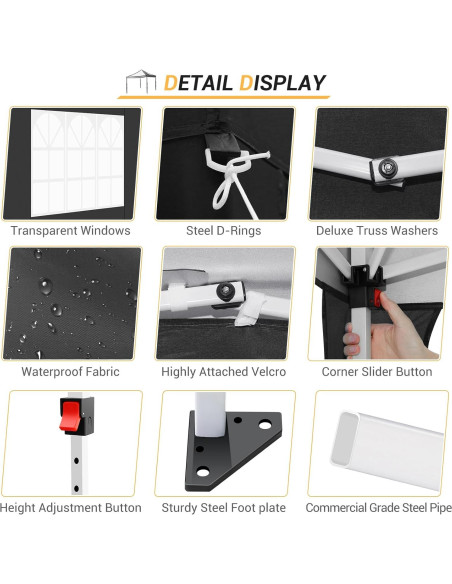 DETAIL DISPLAY

Transparent Windows

Steel D-Rings

Deluxe Truss Washers

Waterproof Fabric

Highly Attached Velcro

Corner Slider Button

Height Adjustment Button

Sturdy Steel Foot plate

Commercial Grade Steel Pipe