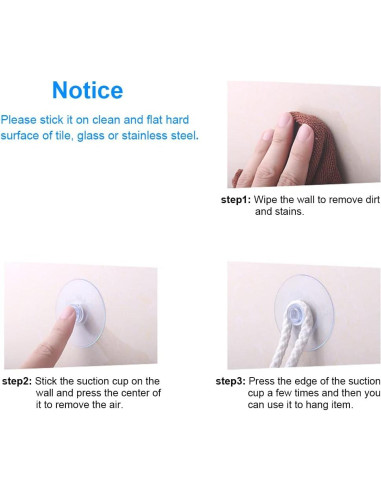 Notice

Please stick it on clean and flat hard surface of tile, glass or stainless steel.

step1: Wipe the wall to remove dirt and stains.

step2: Stick the suction cup on the wall and press the center of it to remove the air.

step3: Press the edge of the suction cup a few times and then you can use it to hang item.