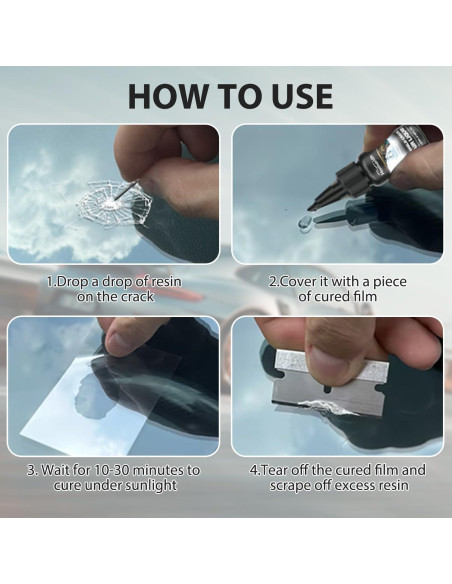 HOW TO USE

1.Drop a drop of resin on the crack

2.Cover it with a piece of cured film

3. Wait for 10-30 minutes to cure under sunlight

4.Tear off the cured film and scrape off excess resin