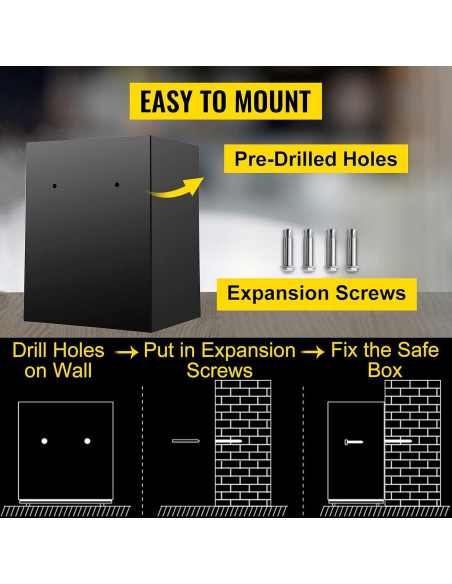 EASY TO MOUNT

Pre-Drilled Holes

Expansion Screws

Drill Holes on Wall → Put in Expansion Screws → Fix the Safe Box