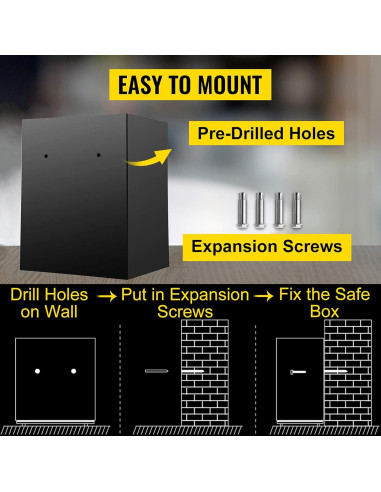 EASY TO MOUNT

Pre-Drilled Holes

Expansion Screws

Drill Holes on Wall → Put in Expansion Screws → Fix the Safe Box