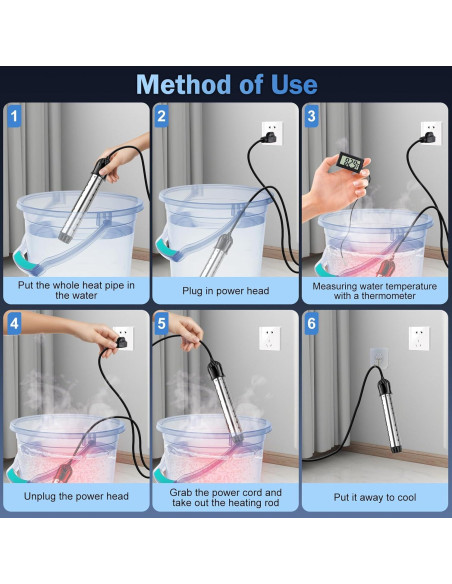 Method of Use

1
Put the whole heat pipe in the water

2
Plug in power head

3
Measuring water temperature with a thermometer

4
Unplug the power head

5
Grab the power cord and take out the heating rod

6
Put it away to cool