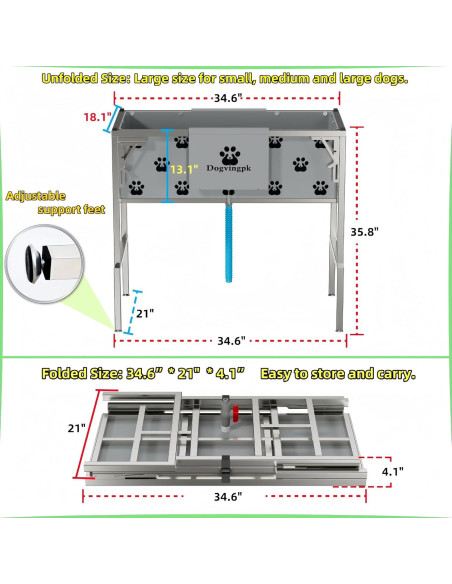 Unfolded Size: Large size for small, medium and large dogs.

34.6"

18.1"

13.1"

Dogvingpk

Adjustable support feet

35.8"

21"

34.6"

Folded Size: 34.6" * 21" * 4.1" Easy to store and carry.

21"

4.1"

34.6"