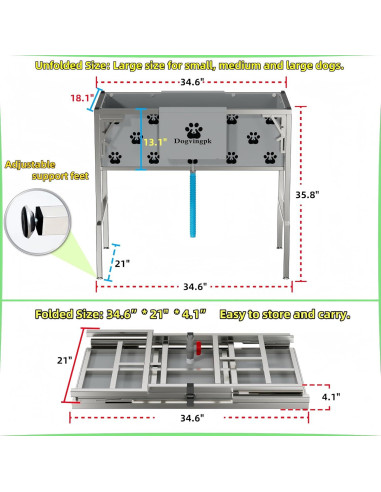 Unfolded Size: Large size for small, medium and large dogs.

34.6"

18.1"

13.1"

Dogvingpk

Adjustable support feet

35.8"

21"

34.6"

Folded Size: 34.6" * 21" * 4.1" Easy to store and carry.

21"

4.1"

34.6"