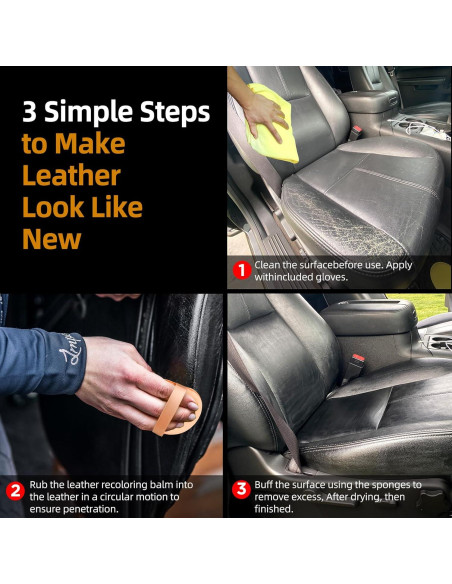 3 Simple Steps to Make Leather Look Like New

1 Clean the surfacebefore use. Apply withincluded gloves.

2 Rub the leather recoloring balm into the leather in a circular motion to ensure penetration.

3 Buff the surface using the sponges to remove excess, After drying, then finished.