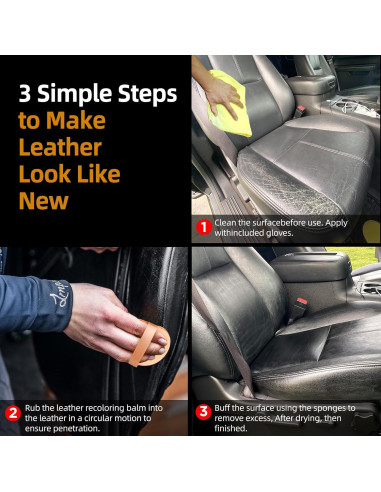 3 Simple Steps to Make Leather Look Like New

1 Clean the surfacebefore use. Apply withincluded gloves.

2 Rub the leather recoloring balm into the leather in a circular motion to ensure penetration.

3 Buff the surface using the sponges to remove excess, After drying, then finished.