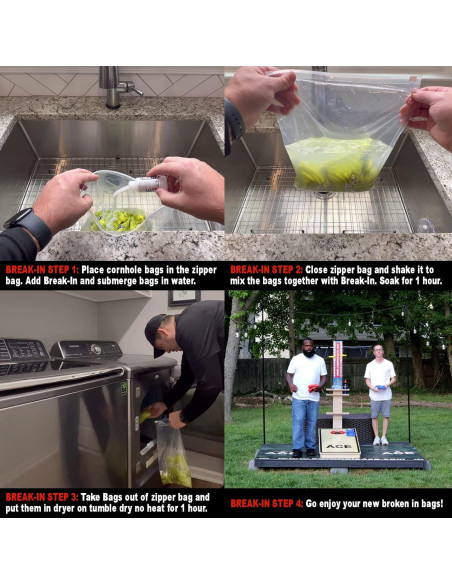 BREAK-IN STEP 1: Place cornhole bags in the zipper bag. Add Break-In and submerge bags in water.

BREAK-IN STEP 2: Close zipper bag and shake it to mix the bags together with Break-In. Soak for 1 hour.

BREAK-IN STEP 3: Take Bags out of zipper bag and put them in dryer on tumble dry no heat for 1 hour.

ACE

BREAK-IN STEP 4: Go enjoy your new broken in bags!