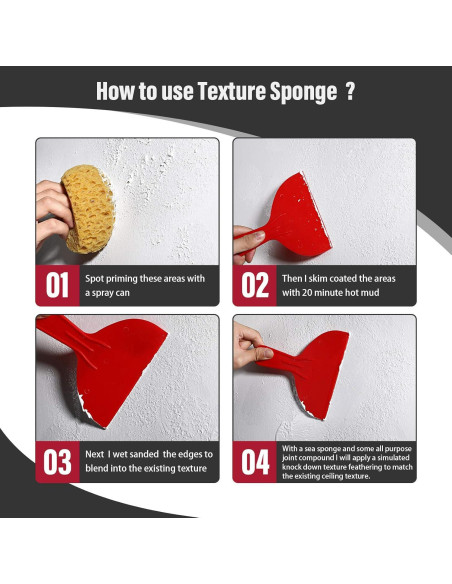 How to use Texture Sponge ?

01 Spot priming these areas with a spray can

02 Then I skim coated the areas with 20 minute hot mud

03 Next I wet sanded the edges to blend into the existing texture

04 With a sea sponge and some all purpose joint compound I will apply a simulated knock down texture feathering to match the existing ceiling texture.