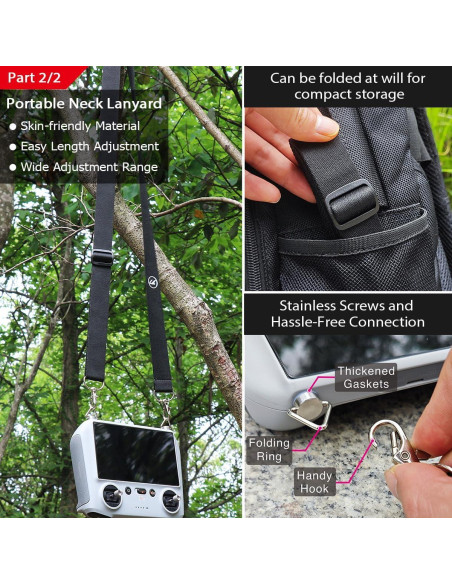 Part 2/2

Portable Neck Lanyard
● Skin-friendly Material
● Easy Length Adjustment
● Wide Adjustment Range

Can be folded at will for compact storage

Stainless Screws and Hassle-Free Connection

Thickened Gaskets

Folding Ring

Handy Hook