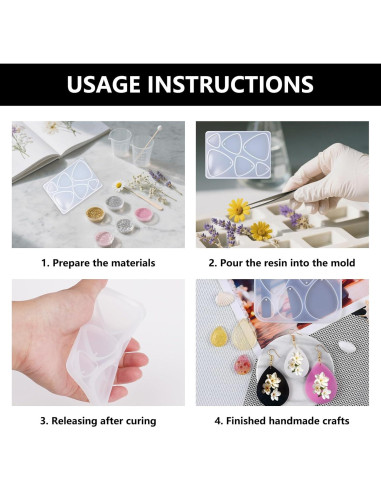 USAGE INSTRUCTIONS

1. Prepare the materials

2. Pour the resin into the mold

3. Releasing after curing

4. Finished handmade crafts