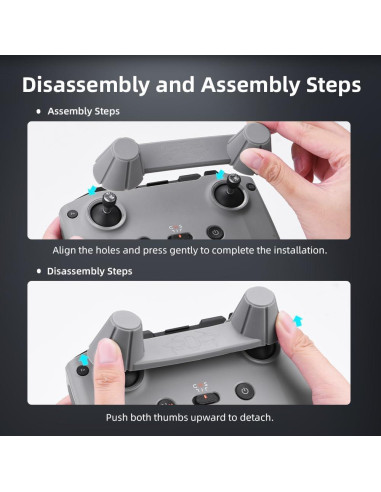 Disassembly and Assembly Steps

• Assembly Steps

Align the holes and press gently to complete the installation.

• Disassembly Steps

Push both thumbs upward to detach.