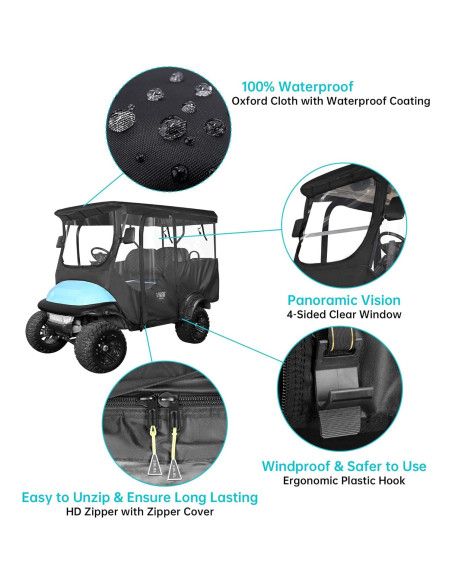 100% Waterproof
Oxford Cloth with Waterproof Coating

Panoramic Vision
4-Sided Clear Window

Windproof & Safer to Use
Ergonomic Plastic Hook

Easy to Unzip & Ensure Long Lasting
HD Zipper with Zipper Cover