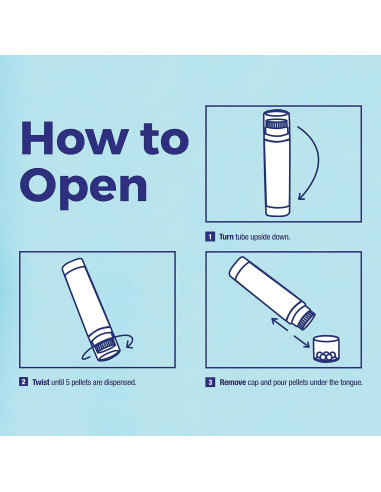 How to Open

1 Turn tube upside down.

2 Twist until 5 pellets are dispensed.

3 Remove cap and pour pellets under the tongue.