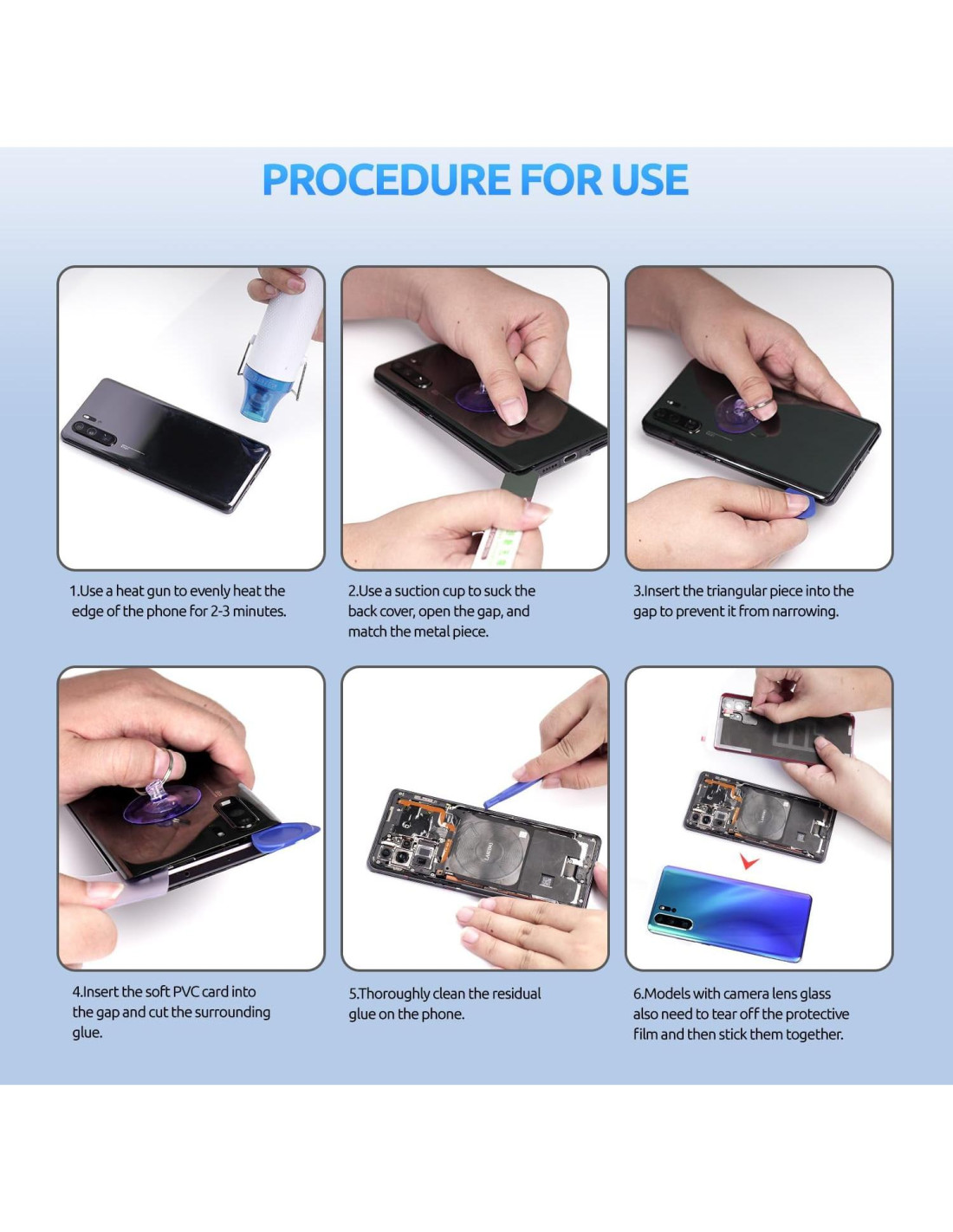 PROCEDURE FOR USE

1.Use a heat gun to evenly heat the edge of the phone for 2-3 minutes.

2.Use a suction cup to suck the back cover, open the gap, and match the metal piece.

3.Insert the triangular piece into the gap to prevent it from narrowing.

4.Insert the soft PVC card into the gap and cut the surrounding glue.

5.Thoroughly clean the residual glue on the phone.

6.Models with camera lens glass also need to tear off the protective film and then stick them together.