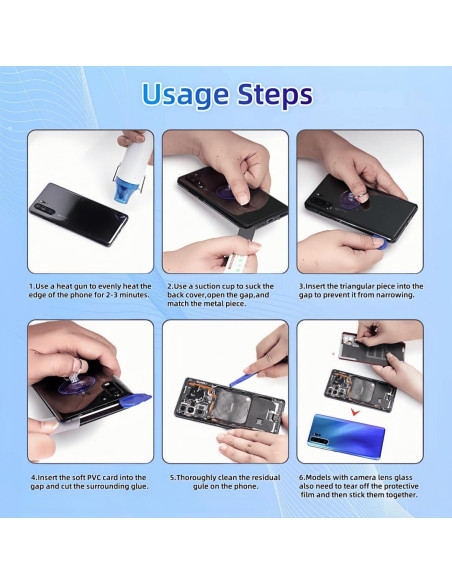 Usage Steps

1.Use a heat gun to evenly heat the edge of the phone for 2-3 minutes.

2.Use a suction cup to suck the back cover,open the gap,and match the metal piece.

3.Insert the triangular piece into the gap to prevent it from narrowing.

4.Insert the soft PVC card into the gap and cut the surrounding glue.

5.Thoroughly clean the residual gule on the phone.

6.Models with camera lens glass also need to tear off the protective film and then stick them together.