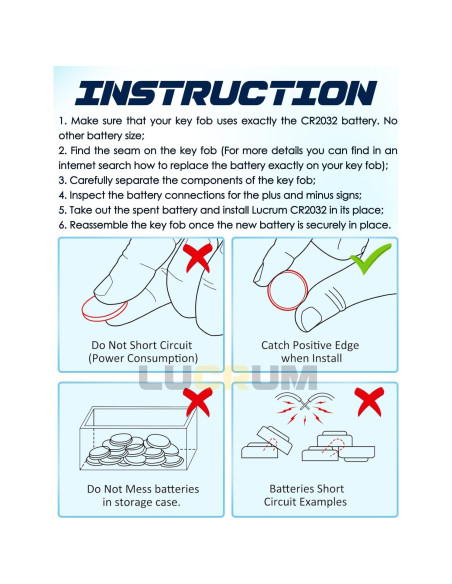 INSTRUCTION

1. Make sure that your key fob uses exactly the CR2032 battery. No other battery size;
2. Find the seam on the key fob (For more details you can find in an internet search how to replace the battery exactly on your key fob);
3. Carefully separate the components of the key fob;
4. Inspect the battery connections for the plus and minus signs;
5. Take out the spent battery and install Lucrum CR2032 in its place;
6. Reassemble the key fob once the new battery is securely in place.

Do Not Short Circuit (Power Consumption)

Catch Positive Edge when Install

LUCRUM

Do Not Mess batteries in storage case.

Batteries Short Circuit Examples