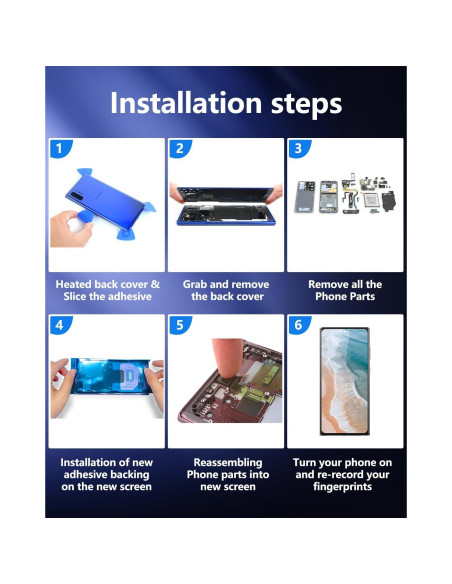 Installation steps

1

Heated back cover & Slice the adhesive

2

Grab and remove the back cover

3

Remove all the Phone Parts

4

Installation of new adhesive backing on the new screen

5

Reassembling Phone parts into new screen

6

Turn your phone on and re-record your fingerprints