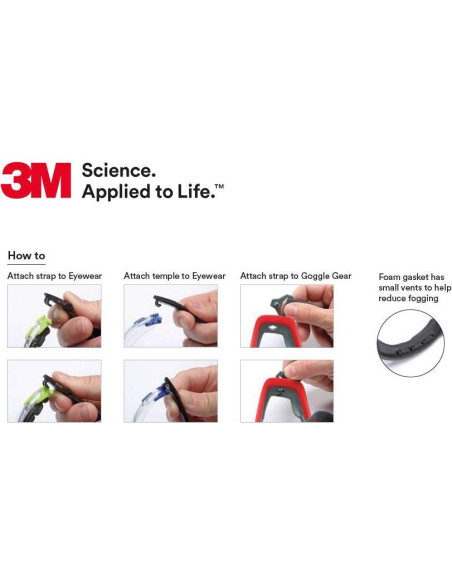 3M Science. Applied to Life.™

How to

Attach strap to Eyewear

Attach temple to Eyewear

Attach strap to Goggle Gear

Foam gasket has small vents to help reduce fogging