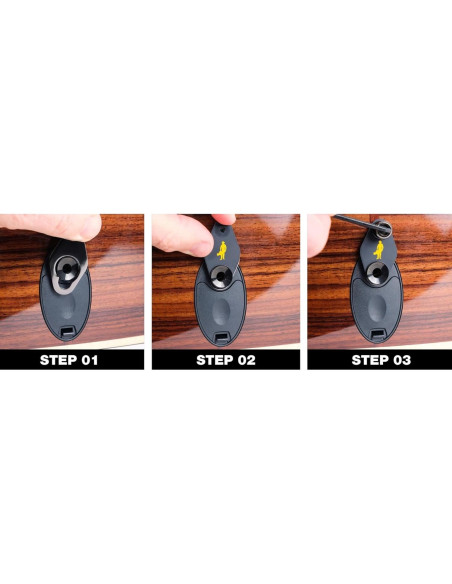 STEP 01

STEP 02

STEP 03