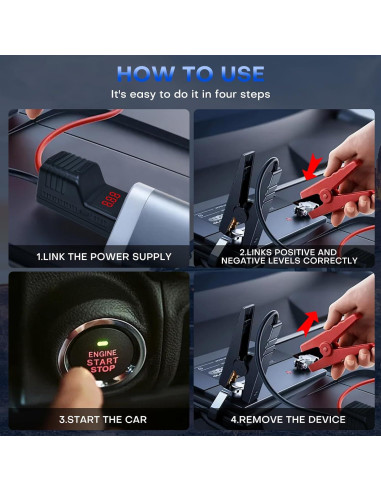 HOW TO USE
It's easy to do it in four steps

888

1.LINK THE POWER SUPPLY

2.LINKS POSITIVE AND NEGATIVE LEVELS CORRECTLY

ENGINE
START
STOP

3.START THE CAR

4.REMOVE THE DEVICE