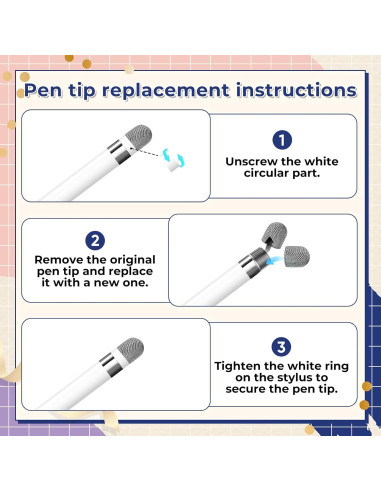 Pen tip replacement instructions

1
Unscrew the white circular part.

2
Remove the original pen tip and replace it with a new one.

3
Tighten the white ring on the stylus to secure the pen tip.