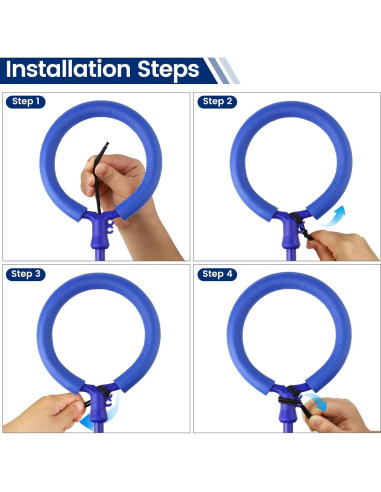 Installation Steps

Step 1

Step 2

Step 3

Step 4