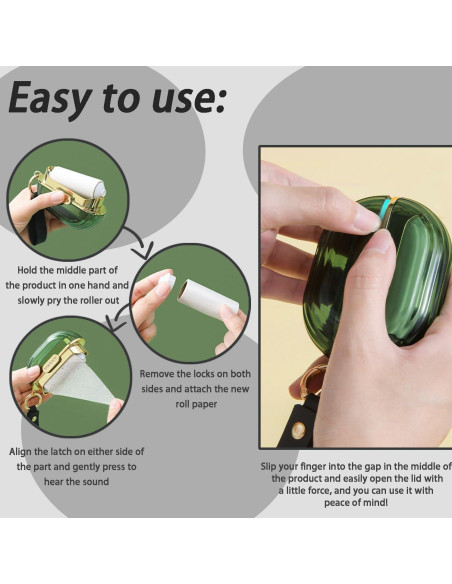 Easy to use:

Hold the middle part of the product in one hand and slowly pry the roller out

Remove the locks on both sides and attach the new roll paper

Align the latch on either side of the part and gently press to hear the sound

Slip your finger into the gap in the middle of the product and easily open the lid with a little force, and you can use it with peace of mind!