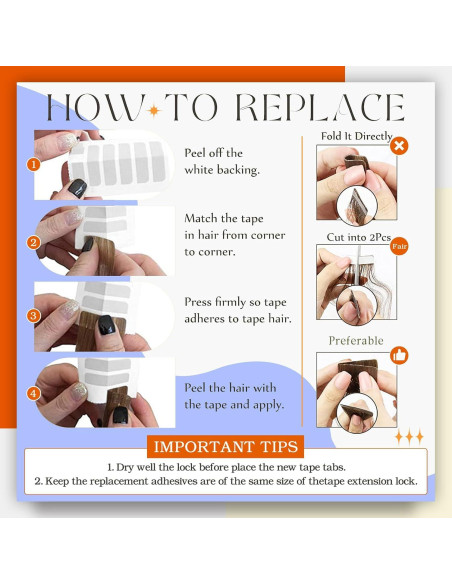 HOW TO REPLACE

1
Peel off the white backing.

2
Match the tape in hair from corner to corner.

3
Press firmly so tape adheres to tape hair.

4
Peel the hair with the tape and apply.

Fold It Directly

Cut into 2Pcs
Fair

Preferable

IMPORTANT TIPS
1. Dry well the lock before place the new tape tabs.
2. Keep the replacement adhesives are of the same size of thetape extension lock.