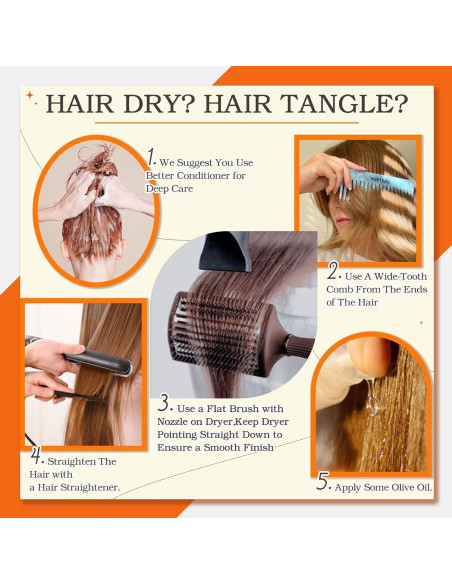 HAIR DRY? HAIR TANGLE?

1. We Suggest You Use Better Conditioner for Deep Care

2. Use A Wide-Tooth Comb From The Ends of The Hair

3. Use a Flat Brush with Nozzle on Dryer,Keep Dryer Pointing Straight Down to Ensure a Smooth Finish

4. Straighten The Hair with a Hair Straightener.

5. Apply Some Olive Oil.