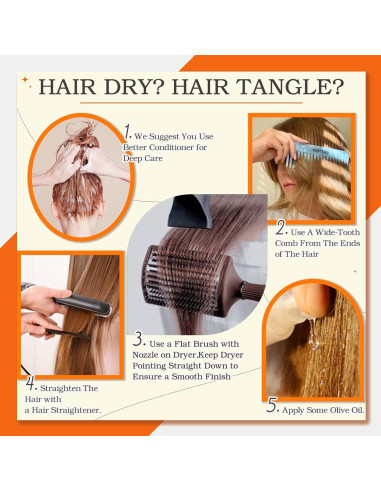 HAIR DRY? HAIR TANGLE?

1. We Suggest You Use Better Conditioner for Deep Care

2. Use A Wide-Tooth Comb From The Ends of The Hair

3. Use a Flat Brush with Nozzle on Dryer,Keep Dryer Pointing Straight Down to Ensure a Smooth Finish

4. Straighten The Hair with a Hair Straightener.

5. Apply Some Olive Oil.