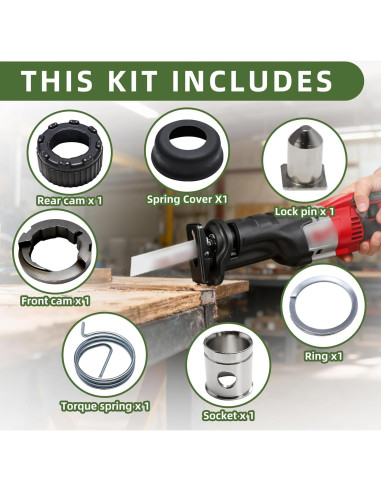 THIS KIT INCLUDES

Rear cam x 1

Spring Cover X1

Lock pin x 1

Front cam x 1

Ring x1

Torque spring x 1

Socket x 1