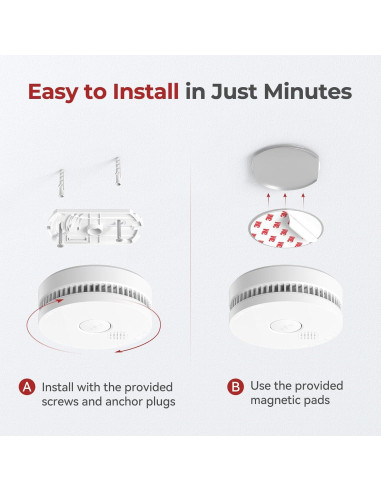 Easy to Install in Just Minutes

A Install with the provided screws and anchor plugs

B Use the provided magnetic pads