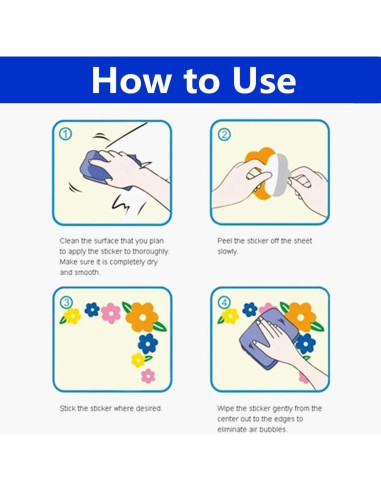 How to Use

①

Clean the surface that you plan to apply the sticker to thoroughly. Make sure it is completely dry and smooth.

②

Peel the sticker off the sheet slowly.

③

Stick the sticker where desired.

④

Wipe the sticker gently from the center out to the edges to eliminate air bubbles.