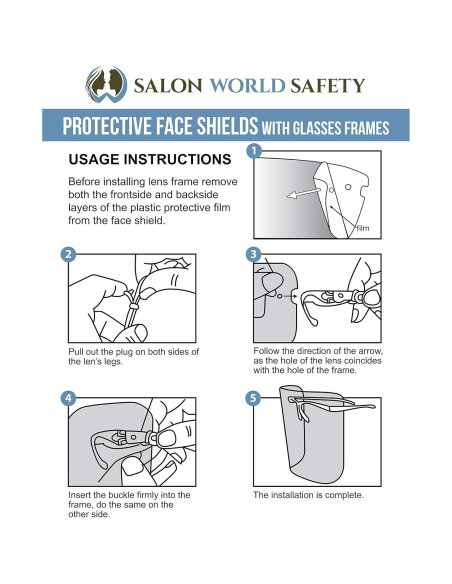 SALON WORLD SAFETY

PROTECTIVE FACE SHIELDS WITH GLASSES FRAMES

USAGE INSTRUCTIONS

Before installing lens frame remove both the frontside and backside layers of the plastic protective film from the face shield.

1

film

2

Pull out the plug on both sides of the len's legs.

3

Follow the direction of the arrow, as the hole of the lens coincides with the hole of the frame.

4

Insert the buckle firmly into the frame, do the same on the other side.

5

The installation is complete.