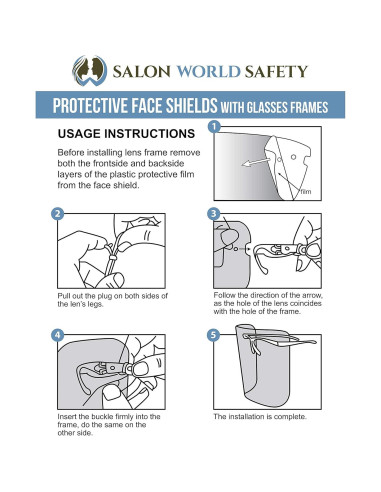 SALON WORLD SAFETY

PROTECTIVE FACE SHIELDS WITH GLASSES FRAMES

USAGE INSTRUCTIONS

Before installing lens frame remove both the frontside and backside layers of the plastic protective film from the face shield.

1

film

2

Pull out the plug on both sides of the len's legs.

3

Follow the direction of the arrow, as the hole of the lens coincides with the hole of the frame.

4

Insert the buckle firmly into the frame, do the same on the other side.

5

The installation is complete.