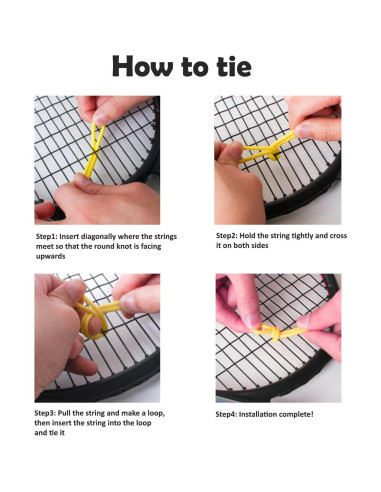 How to tie

Step1: Insert diagonally where the strings meet so that the round knot is facing upwards

Step2: Hold the string tightly and cross it on both sides

Step3: Pull the string and make a loop, then insert the string into the loop and tie it

Step4: Installation complete!