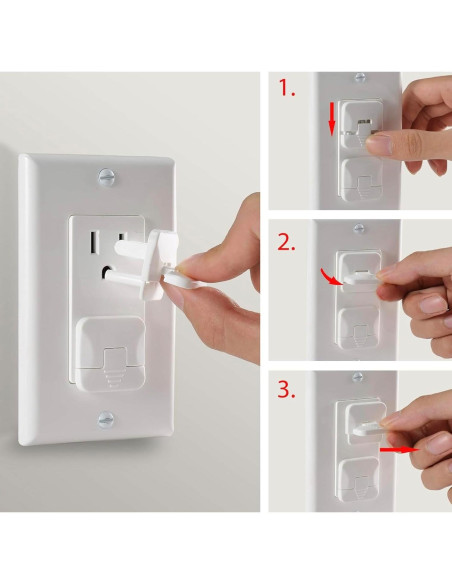 1.

2.

3.