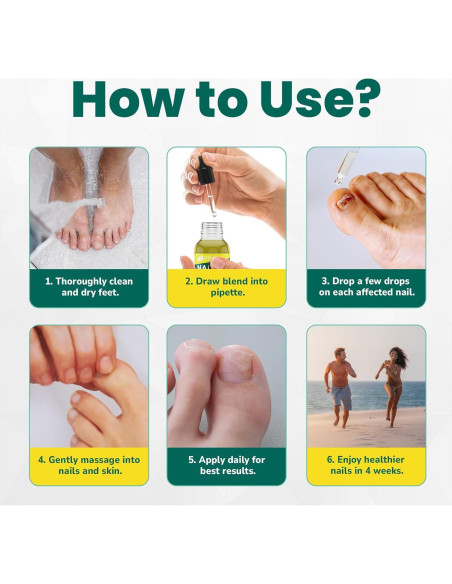 How to Use?

1. Thoroughly clean and dry feet.

2. Draw blend into pipette.

3. Drop a few drops on each affected nail.

4. Gently massage into nails and skin.

5. Apply daily for best results.

6. Enjoy healthier nails in 4 weeks.