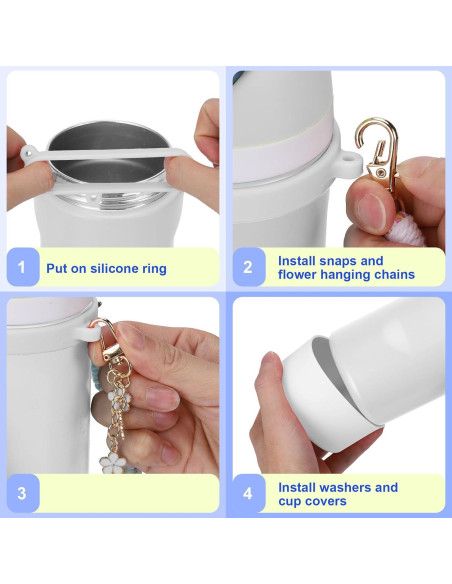 1 Put on silicone ring

2 Install snaps and flower hanging chains

3

4 Install washers and cup covers