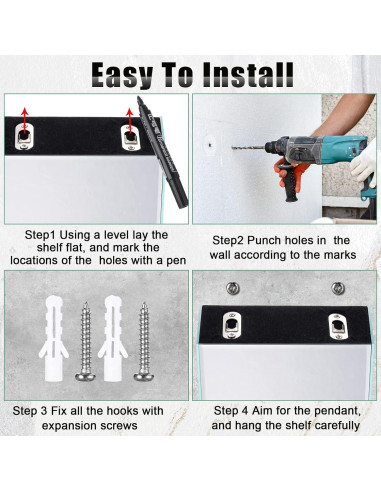 Easy To Install

Step1 Using a level lay the shelf flat, and mark the locations of the holes with a pen

Step2 Punch holes in the wall according to the marks

Step 3 Fix all the hooks with expansion screws

Step 4 Aim for the pendant, and hang the shelf carefully